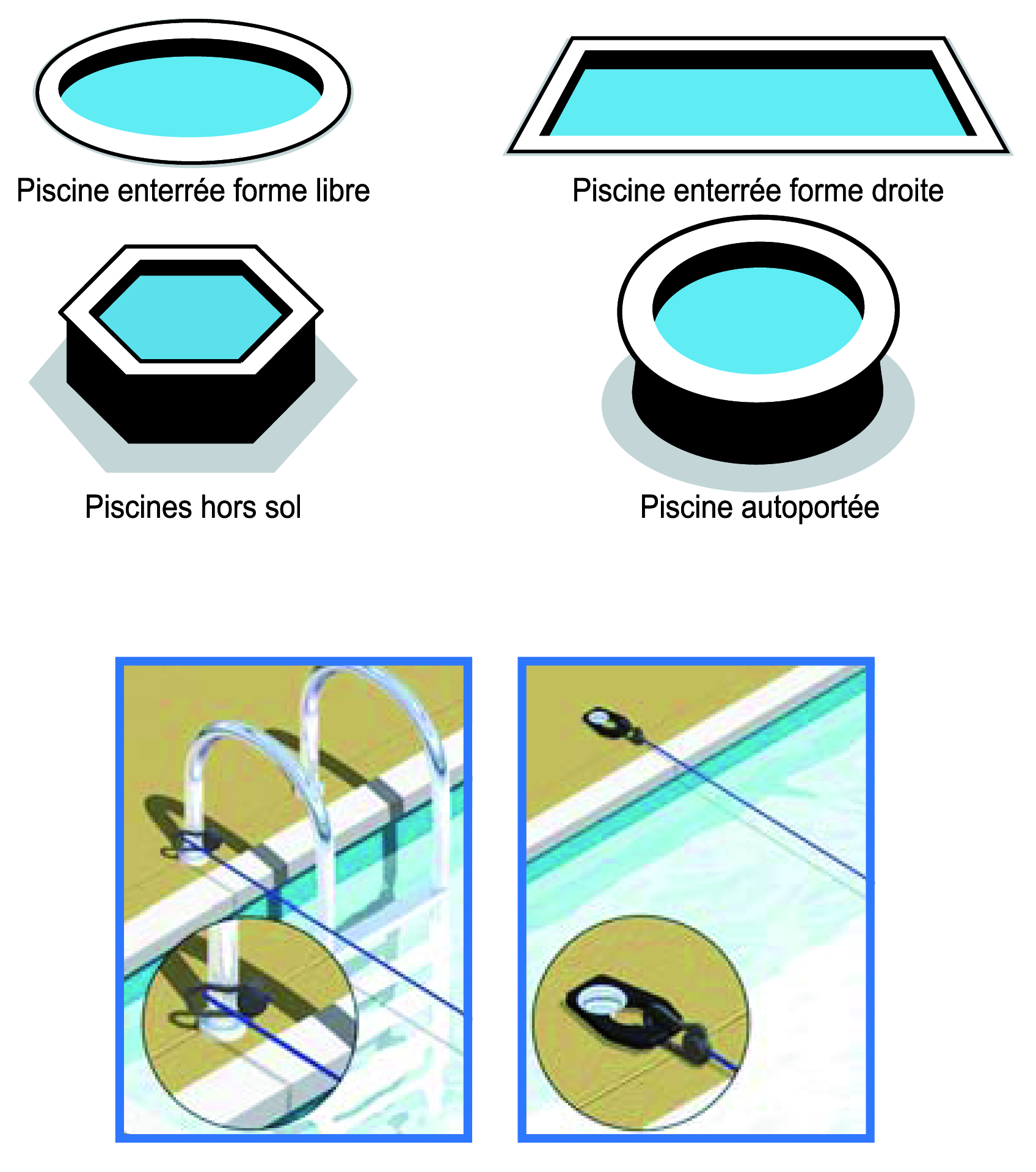 Piscine enterrée forme libre

Piscine enterrée forme droite

Piscines hors sol

Piscine autoportée