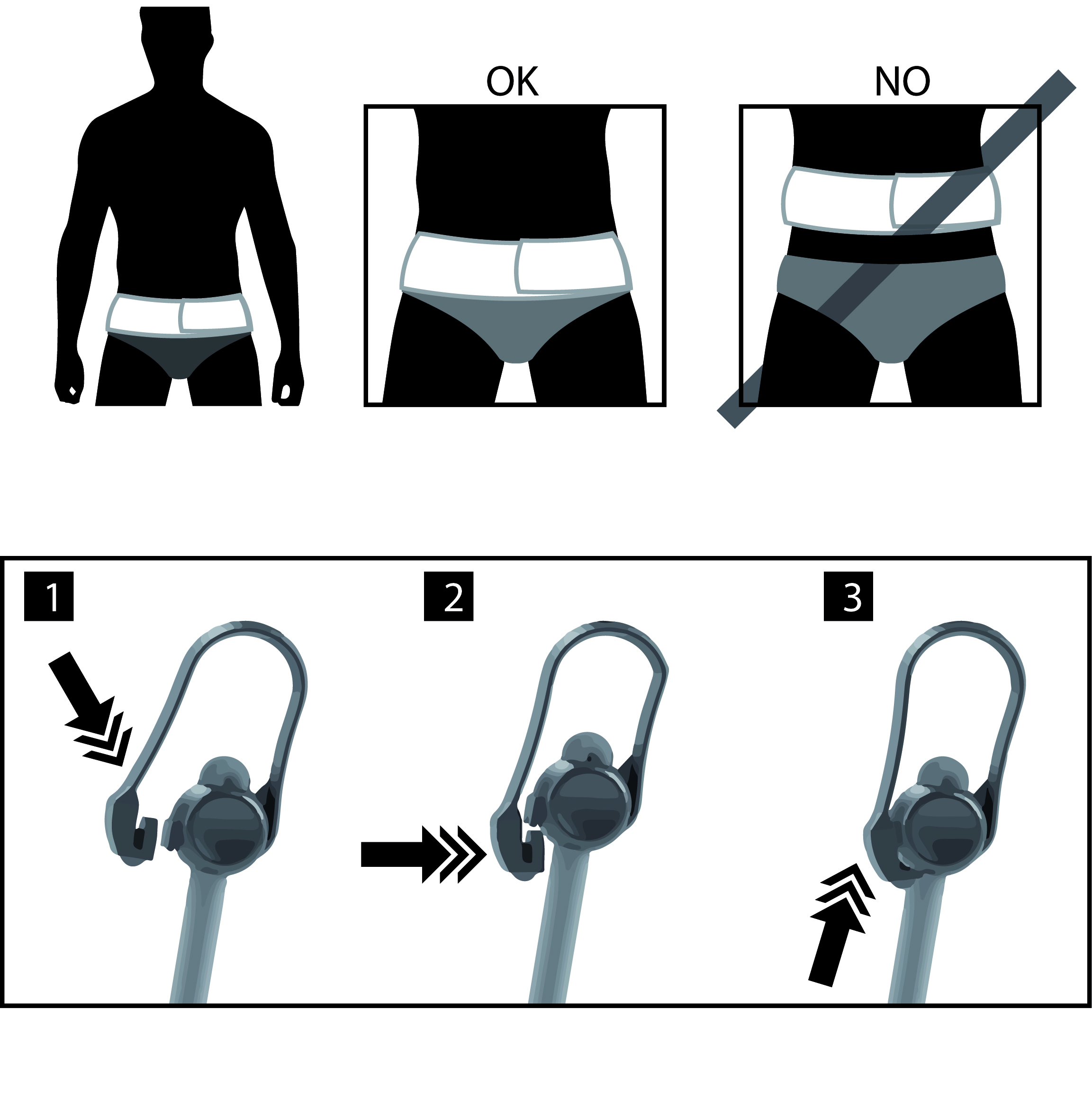 OK

NO

1

2

3